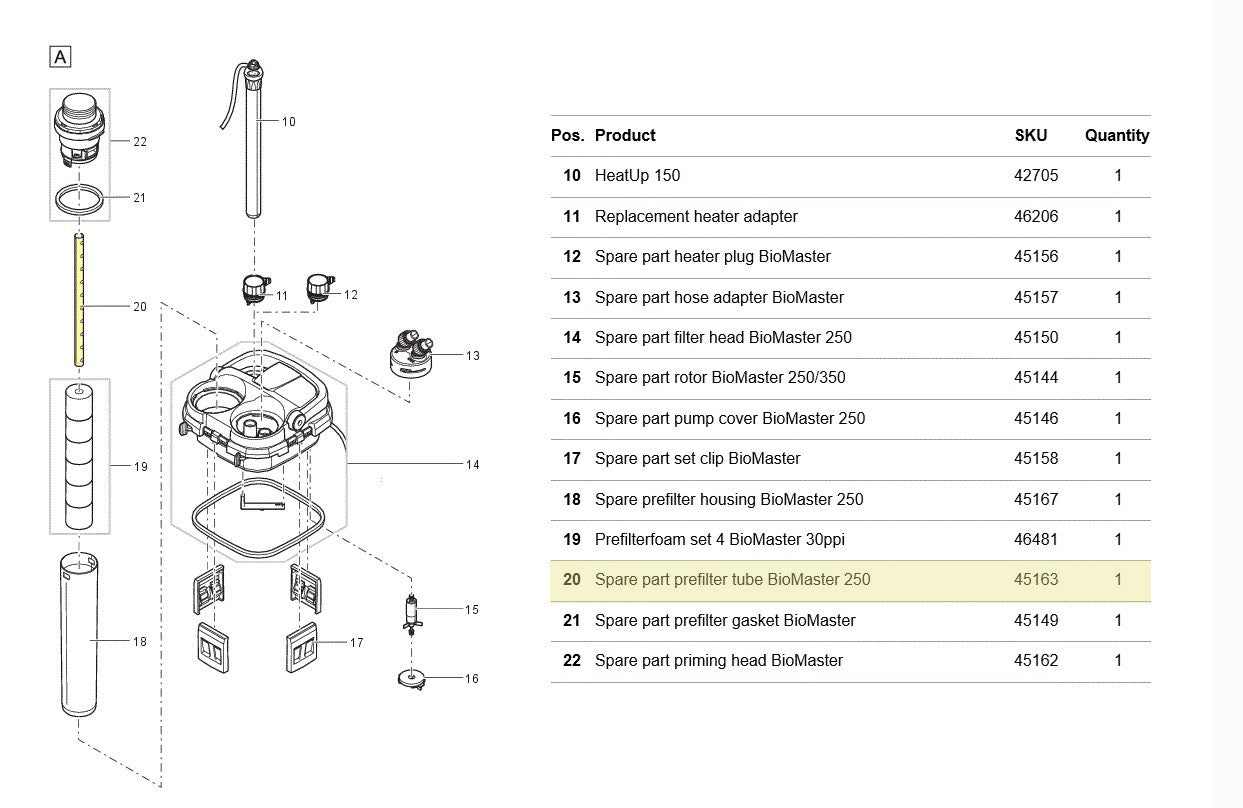 A

22
21
20
19
18
10
11
12
13
14
15
16
17

| Pos. | Product | SKU | Quantity |
|---|---|---|---|
| 10 | HeatUp 150 | 42705 | 1 |
| 11 | Replacement heater adapter | 46206 | 1 |
| 12 | Spare part heater plug BioMaster | 45156 | 1 |
| 13 | Spare part hose adapter BioMaster | 45157 | 1 |
| 14 | Spare part filter head BioMaster 250 | 45150 | 1 |
| 15 | Spare part rotor BioMaster 250/350 | 45144 | 1 |
| 16 | Spare part pump cover BioMaster 250 | 45146 | 1 |
| 17 | Spare part set clip BioMaster | 45158 | 1 |
| 18 | Spare prefilter housing BioMaster 250 | 45167 | 1 |
| 19 | Prefilterfoam set 4 BioMaster 30ppi | 46481 | 1 |
| 20 | Spare part prefilter tube BioMaster 250 | 45163 | 1 |
| 21 | Spare part prefilter gasket BioMaster | 45149 | 1 |
| 22 | Spare part priming head BioMaster | 45162 | 1 |