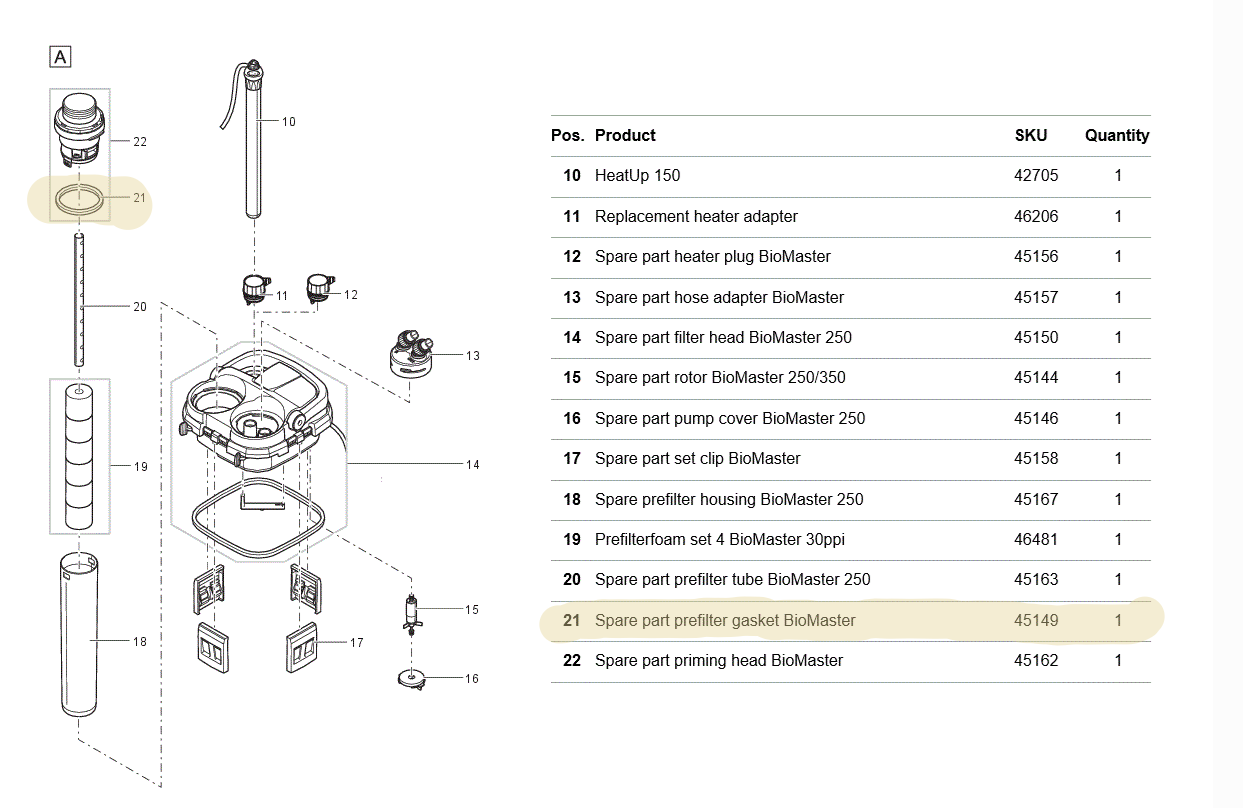 A

22

21

20

19

18

10

11

12

13

14

15

16

17

| Pos. | Product | SKU | Quantity |
|---|---|---|---|
| 10 | HeatUp 150 | 42705 | 1 |
| 11 | Replacement heater adapter | 46206 | 1 |
| 12 | Spare part heater plug BioMaster | 45156 | 1 |
| 13 | Spare part hose adapter BioMaster | 45157 | 1 |
| 14 | Spare part filter head BioMaster 250 | 45150 | 1 |
| 15 | Spare part rotor BioMaster 250/350 | 45144 | 1 |
| 16 | Spare part pump cover BioMaster 250 | 45146 | 1 |
| 17 | Spare part set clip BioMaster | 45158 | 1 |
| 18 | Spare prefilter housing BioMaster 250 | 45167 | 1 |
| 19 | Prefilterfoam set 4 BioMaster 30ppi | 46481 | 1 |
| 20 | Spare part prefilter tube BioMaster 250 | 45163 | 1 |
| 21 | Spare part prefilter gasket BioMaster | 45149 | 1 |
| 22 | Spare part priming head BioMaster | 45162 | 1 |