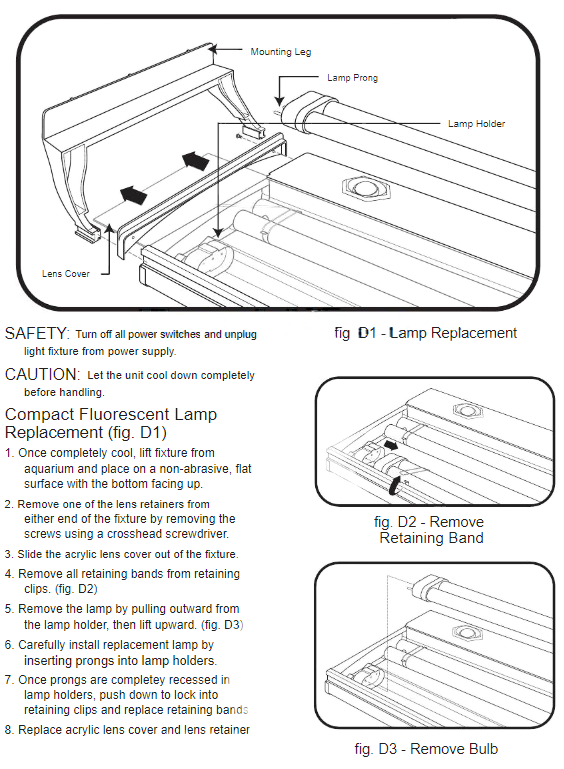 Mounting Leg

Lamp Prong

Lamp Holder

Lens Cover

fig D1 - Lamp Replacement

SAFETY: Turn off all power switches and unplug light fixture from power supply.

CAUTION: Let the unit cool down completely before handling.

Compact Fluorescent Lamp Replacement (fig. D1)

1. Once completely cool, lift fixture from aquarium and place on a non-abrasive, flat surface with the bottom facing up.

2. Remove one of the lens retainers from either end of the fixture by removing the screws using a crosshead screwdriver.

3. Slide the acrylic lens cover out of the fixture.

4. Remove all retaining bands from retaining clips. (fig. D2)

5. Remove the lamp by pulling outward from the lamp holder, then lift upward. (fig. D3)

6. Carefully install replacement lamp by inserting prongs into lamp holders.

7. Once prongs are completey recessed in lamp holders, push down to lock into retaining clips and replace retaining bands

8. Replace acrylic lens cover and lens retainer

fig. D2 - Remove Retaining Band

fig. D3 - Remove Bulb