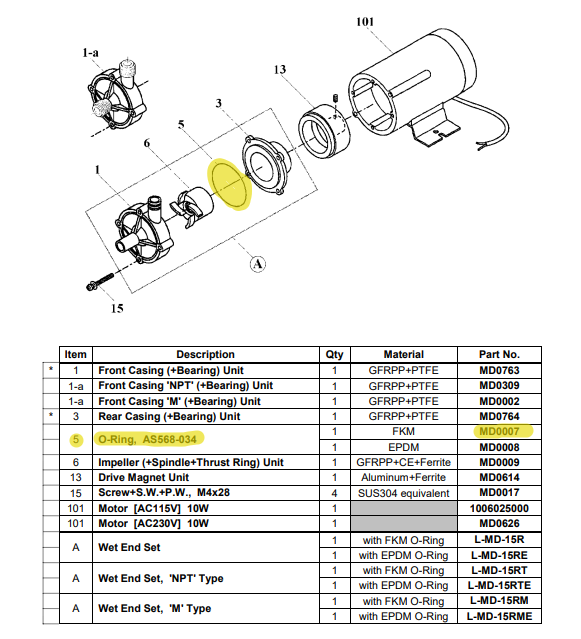 101

1-a

13

3

5

6

1

A

15

| | Item | Description | Qty | Material | Part No. |
|---|---|---|---|---|---|
| * | 1 | Front Casing (+Bearing) Unit | 1 | GFRPP+PTFE | MD0763 |
| | 1-a | Front Casing 'NPT' (+Bearing) Unit | 1 | GFRPP+PTFE | MD0309 |
| | 1-a | Front Casing 'M' (+Bearing) Unit | 1 | GFRPP+PTFE | MD0002 |
| * | 3 | Rear Casing (+Bearing) Unit | 1 | GFRPP+PTFE | MD0764 |
| | 5 | O-Ring, AS568-034 | 1 | FKM | MD0007 |
| | | | 1 | EPDM | MD0008 |
| | 6 | Impeller (+Spindle+Thrust Ring) Unit | 1 | GFRPP+CE+Ferrite | MD0009 |
| | 13 | Drive Magnet Unit | 1 | Aluminum+Ferrite | MD0614 |
| | 15 | Screw+S.W.+P.W., M4x28 | 4 | SUS304 equivalent | MD0017 |
| | 101 | Motor [AC115V] 10W | 1 | | 1006025000 |
| | 101 | Motor [AC230V] 10W | 1 | | MD0626 |
| | A | Wet End Set | 1 | with FKM O-Ring | L-MD-15R |
| | | | 1 | with EPDM O-Ring | L-MD-15RE |
| | A | Wet End Set, 'NPT' Type | 1 | with FKM O-Ring | L-MD-15RT |
| | | | 1 | with EPDM O-Ring | L-MD-15RTE |
| | A | Wet End Set, 'M' Type | 1 | with FKM O-Ring | L-MD-15RM |
| | | | 1 | with EPDM O-Ring | L-MD-15RME |