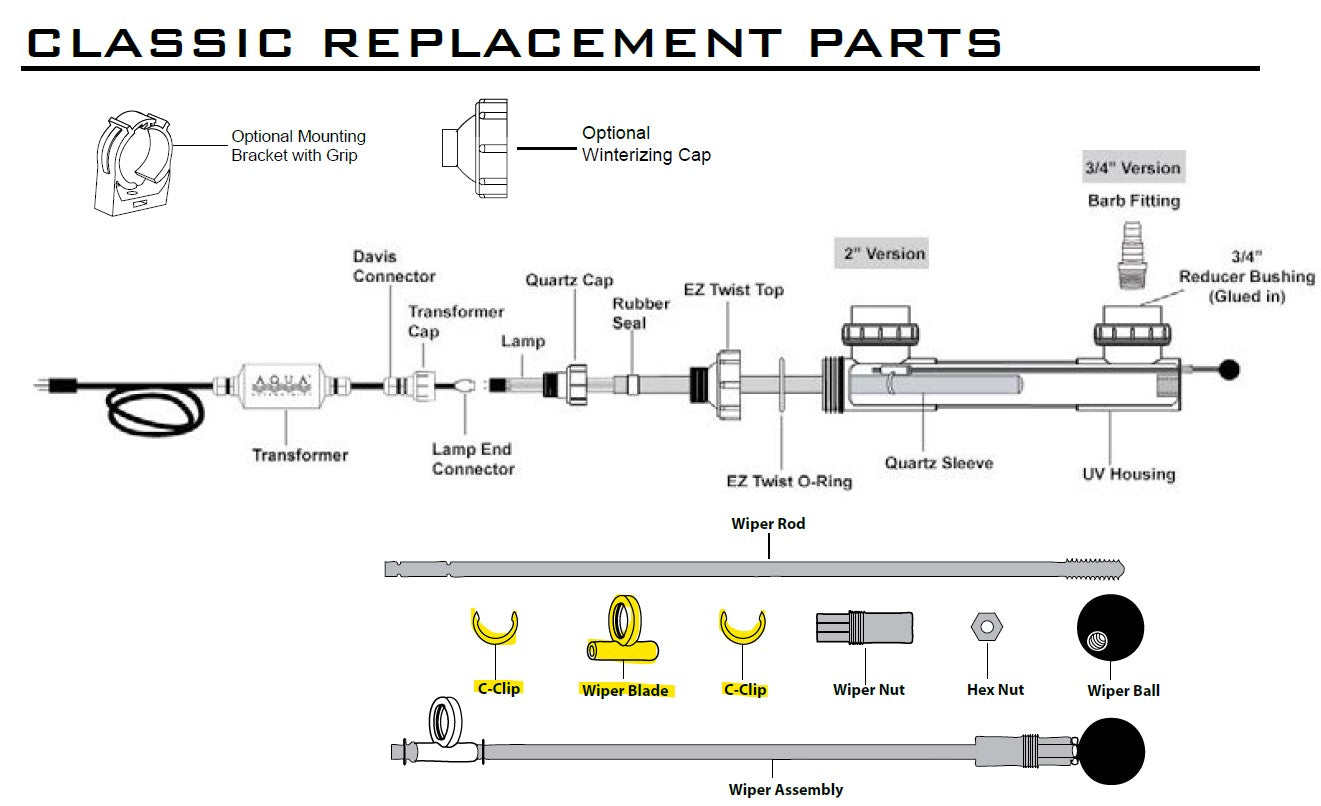 CLASSIC REPLACEMENT PARTS

Optional Mounting Bracket with Grip

Optional Winterizing Cap

3/4" Version

Barb Fitting

3/4" Reducer Bushing (Glued in)

2" Version

Davis Connector

Transformer Cap

Quartz Cap

Rubber Seal

EZ Twist Top

Lamp

AQUA

Transformer

Lamp End Connector

EZ Twist O-Ring

Quartz Sleeve

UV Housing

Wiper Rod

C-Clip

Wiper Blade

C-Clip

Wiper Nut

Hex Nut

Wiper Ball

Wiper Assembly