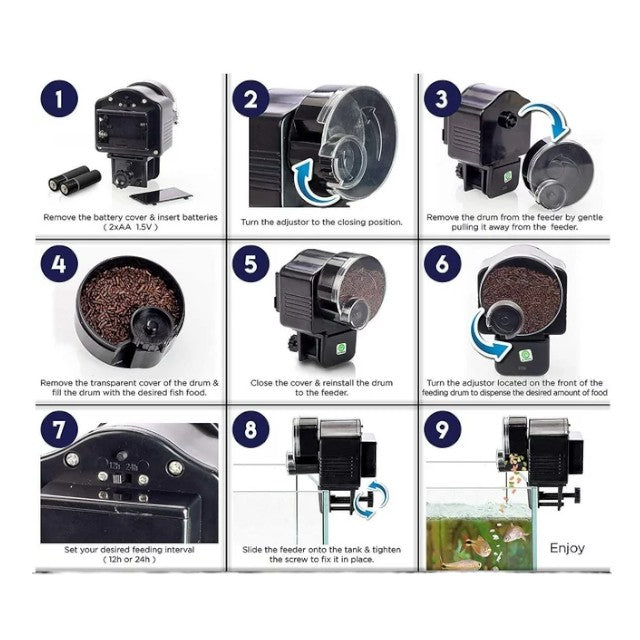 1

Remove the battery cover & insert batteries ( 2xAA 1.5V )

2

Turn the adjustor to the closing position.

3

Remove the drum from the feeder by gentle pulling it away from the feeder.

4

Remove the transparent cover of the drum & fill the drum with the desired fish food.

5

Close the cover & reinstall the drum to the feeder.

6

Turn the adjustor located on the front of the feeding drum to dispense the desired amount of food

7

12h 24h

Set your desired feeding interval ( 12h or 24h )

8

Slide the feeder onto the tank & tighten the screw to fix it in place.

9

Enjoy